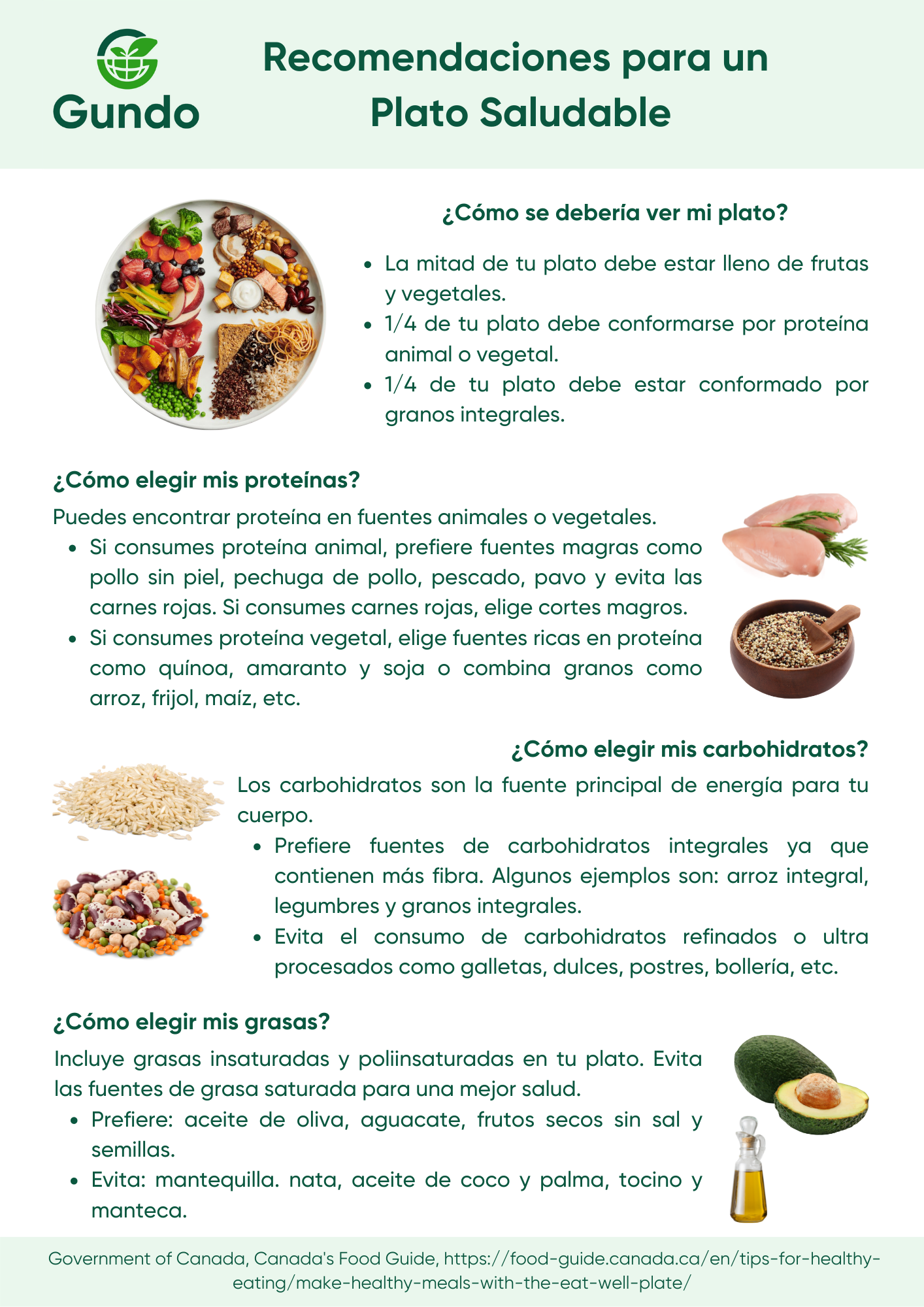 Gundo

Recomendaciones para un Plato Saludable

¿Cómo se debería ver mi plato?

- La mitad de tu plato debe estar lleno de frutas y vegetales.
- 1/4 de tu plato debe conformarse por proteína animal o vegetal.
- 1/4 de tu plato debe estar conformado por granos integrales.

¿Cómo elegir mis proteínas?

Puedes encontrar proteína en fuentes animales o vegetales.

- Si consumes proteína animal, prefiere fuentes magras como pollo sin piel, pechuga de pollo, pescado, pavo y evita las carnes rojas. Si consumes carnes rojas, elige cortes magros.
- Si consumes proteína vegetal, elige fuentes ricas en proteína como quínoa, amaranto y soja o combina granos como arroz, frijol, maíz, etc.

¿Cómo elegir mis carbohidratos?

Los carbohidratos son la fuente principal de energía para tu cuerpo.

- Prefiere fuentes de carbohidratos integrales ya que contienen más fibra. Algunos ejemplos son: arroz integral, legumbres y granos integrales.
- Evita el consumo de carbohidratos refinados o ultra procesados como galletas, dulces, postres, bollería, etc.

¿Cómo elegir mis grasas?

Incluye grasas insaturadas y poliinsaturadas en tu plato. Evita las fuentes de grasa saturada para una mejor salud.

- Prefiere: aceite de oliva, aguacate, frutos secos sin sal y semillas.
- Evita: mantequilla. nata, aceite de coco y palma, tocino y manteca.

Government of Canada, Canada's Food Guide, https://food-guide.canada.ca/en/tips-for-healthy-eating/make-healthy-meals-with-the-eat-well-plate/